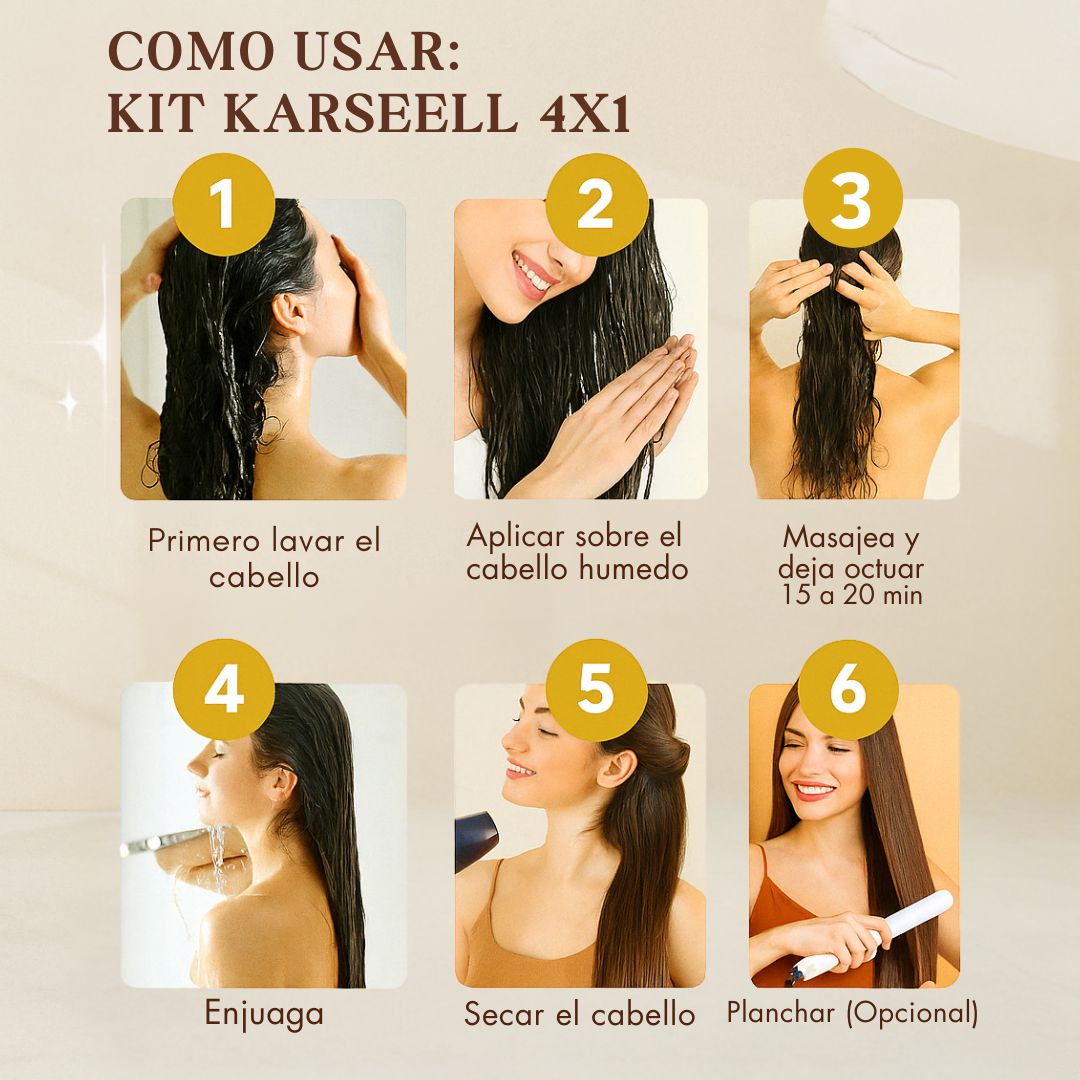 COMO USAR:
KIT KARSEELL 4X1

1

Primero lavar el cabello

2

Aplicar sobre el cabello humedo

3

Masajea y deja octuar 15 a 20 min

4

Enjuaga

5

Secar el cabello

6

Planchar (Opcional)